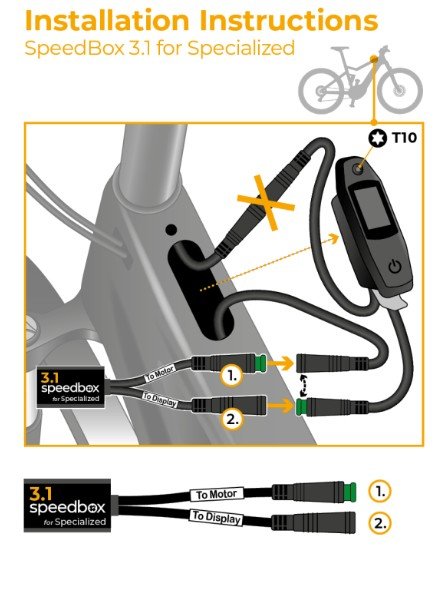 Installation Instructions
SpeedBox 3.1 for Specialized

T10

3.1
speedbox
for Specialized

To Motor
To Display

1.
2.

3.1
speedbox
for Specialized

To Motor
To Display

1.
2.